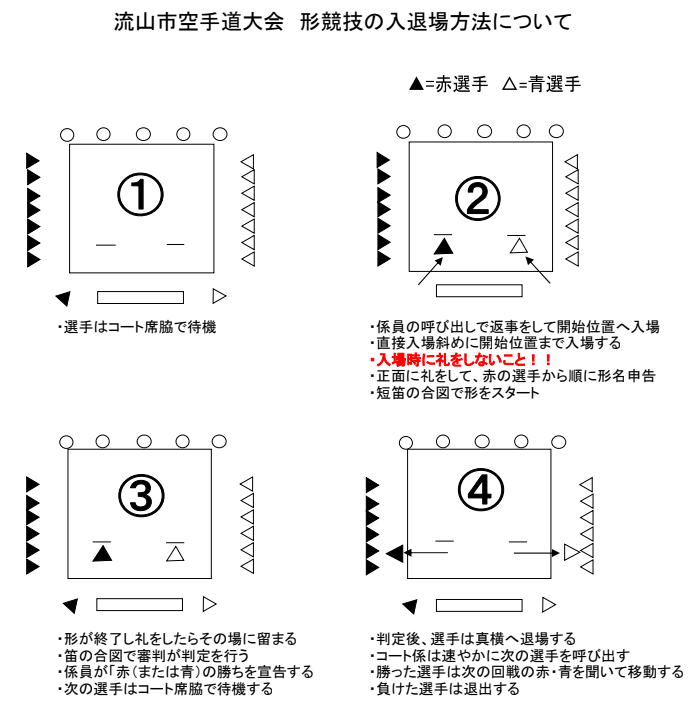 流山市空手道大会　形競技の入退場方法について

▲=赤選手　△=青選手

①

・選手はコート席脇で待機

②

・係員の呼び出しで返事をして開始位置へ入場
・直接入場斜めに開始位置まで入場する
・入場時に礼をしないこと！！
・正面に礼をして、赤の選手から順に形名申告
・短笛の合図で形をスタート

③

・形が終了し礼をしたらその場に留まる
・笛の合図で審判が判定を行う
・係員が「赤（または青）の勝ちを宣告する
・次の選手はコート席脇で待機する

④

・判定後、選手は真横へ退場する
・コート係は速やかに次の選手を呼び出す
・勝った選手は次の回戦の赤・青を聞いて移動する
・負けた選手は退出する